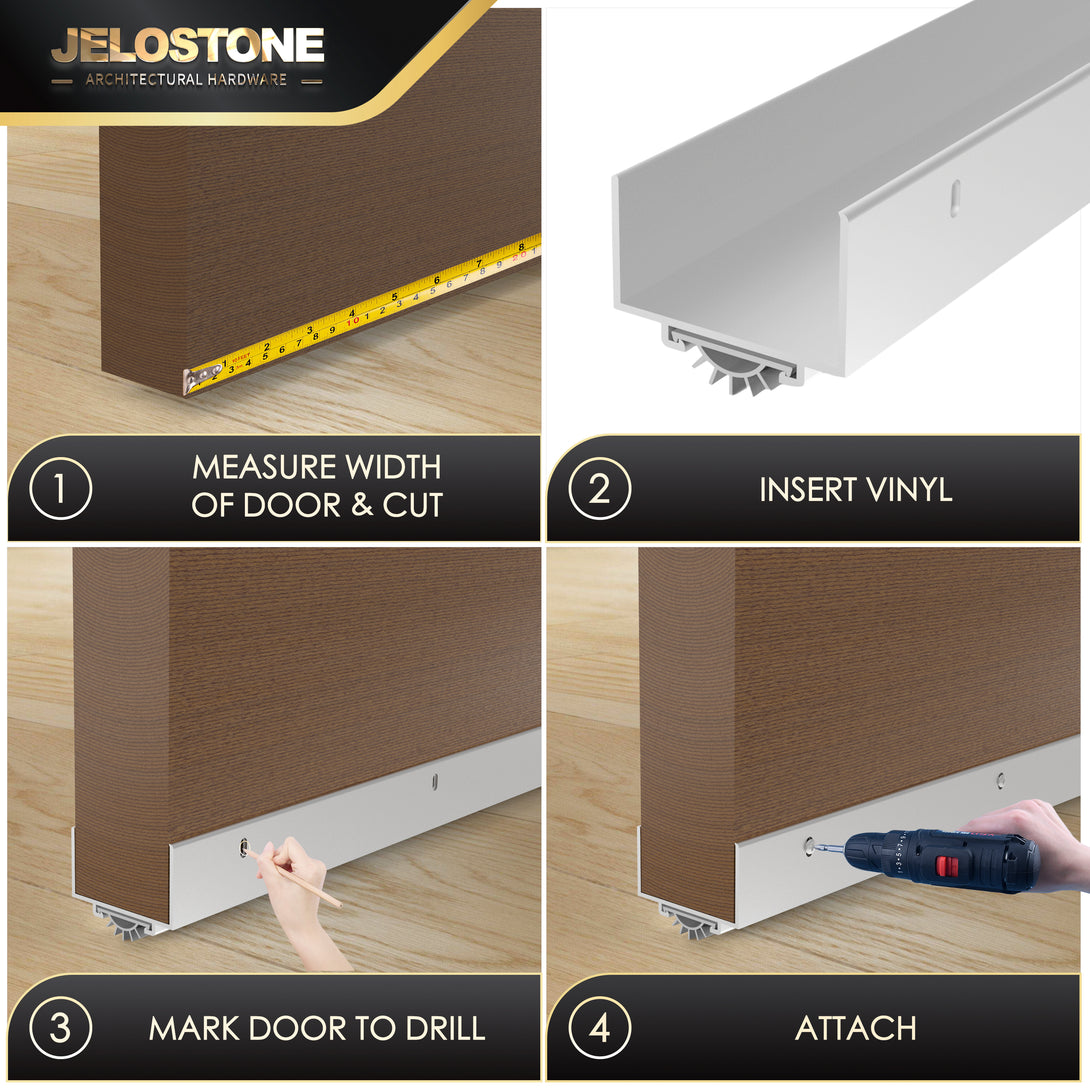 JELOSTONE
ARCHITECTURAL HARDWARE

1 MEASURE WIDTH OF DOOR & CUT

2 INSERT VINYL

3 MARK DOOR TO DRILL

4 ATTACH