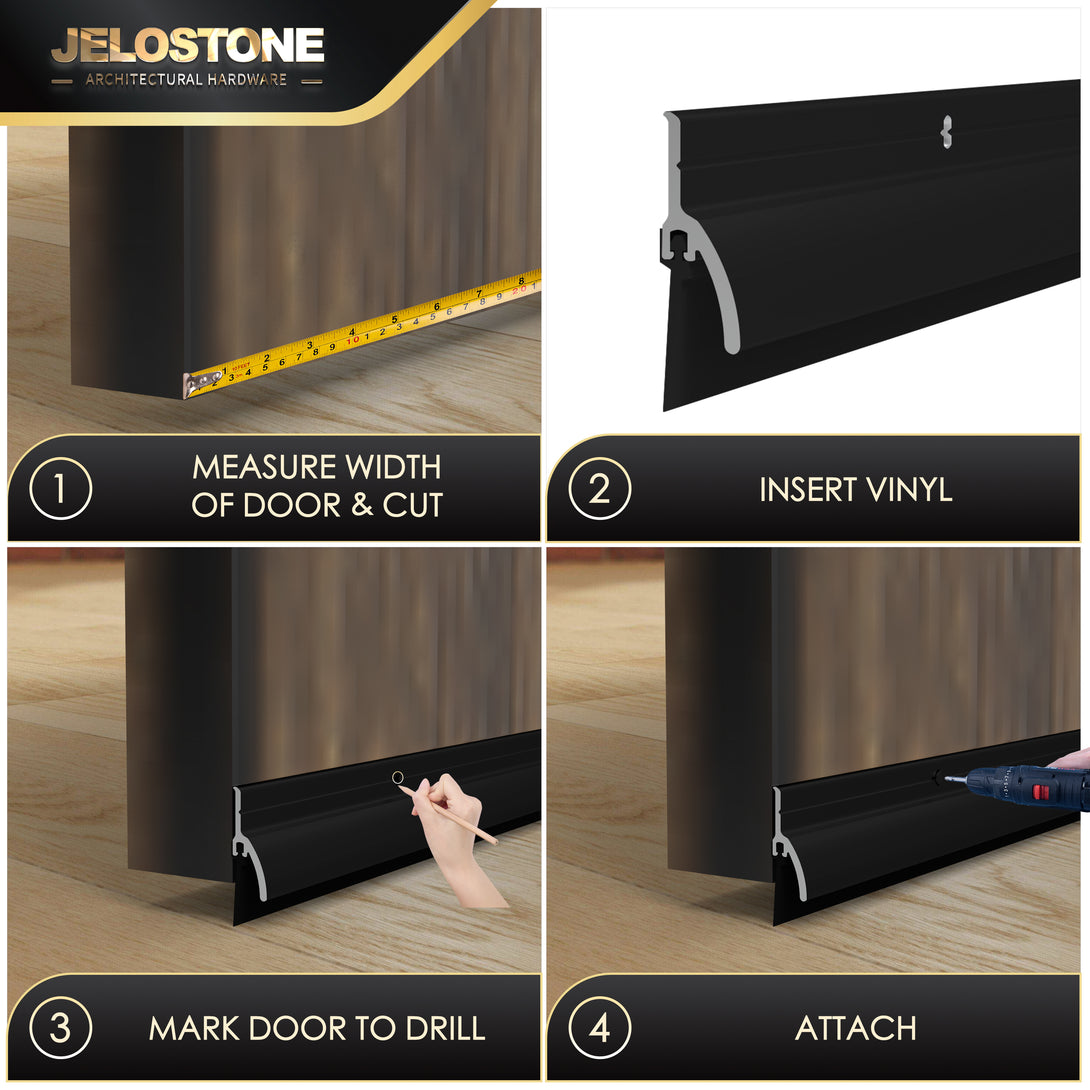 JELOSTONE
ARCHITECTURAL HARDWARE

1 MEASURE WIDTH OF DOOR & CUT

2 INSERT VINYL

3 MARK DOOR TO DRILL

4 ATTACH