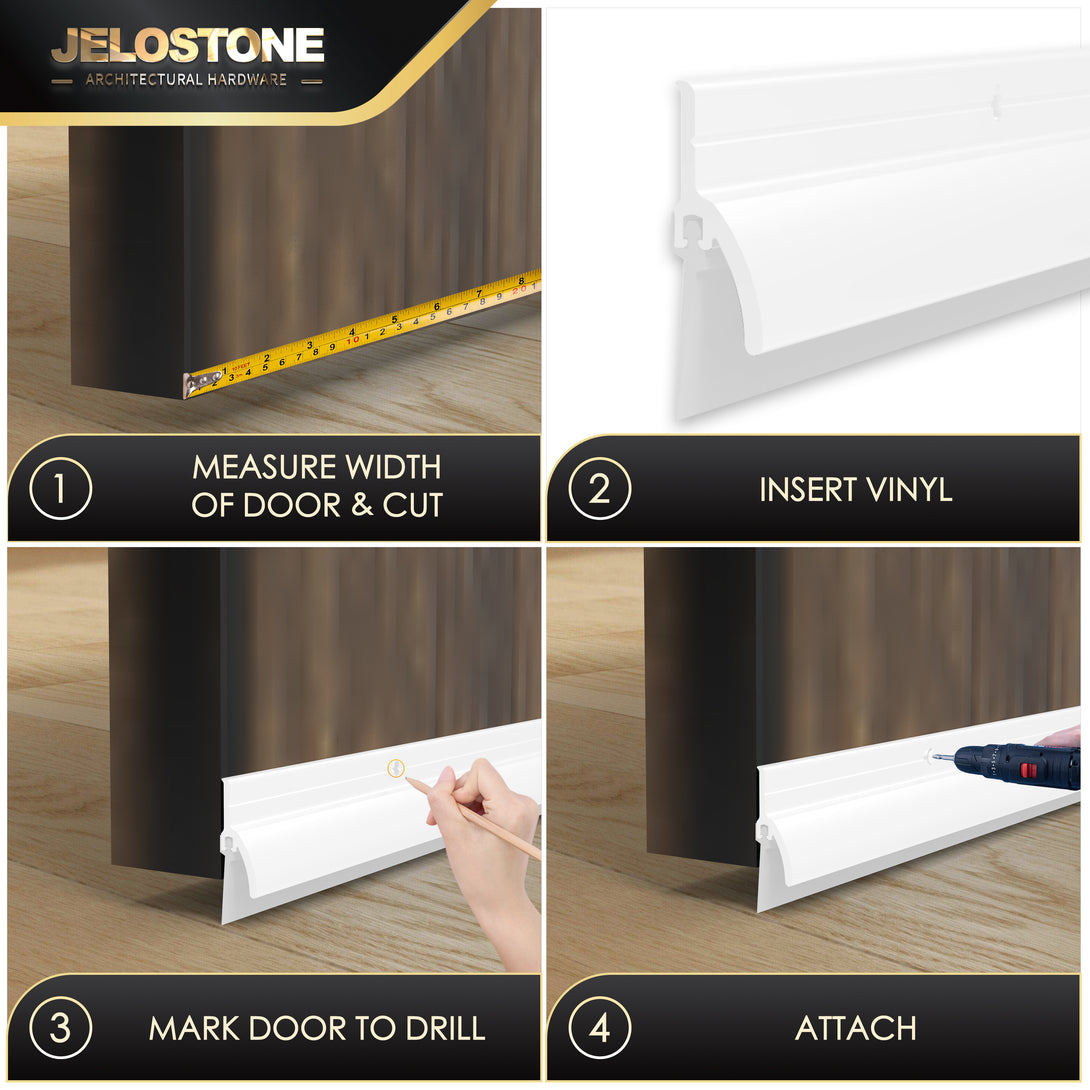 JELOSTONE
ARCHITECTURAL HARDWARE

1
MEASURE WIDTH OF DOOR & CUT

2
INSERT VINYL

3
MARK DOOR TO DRILL

4
ATTACH