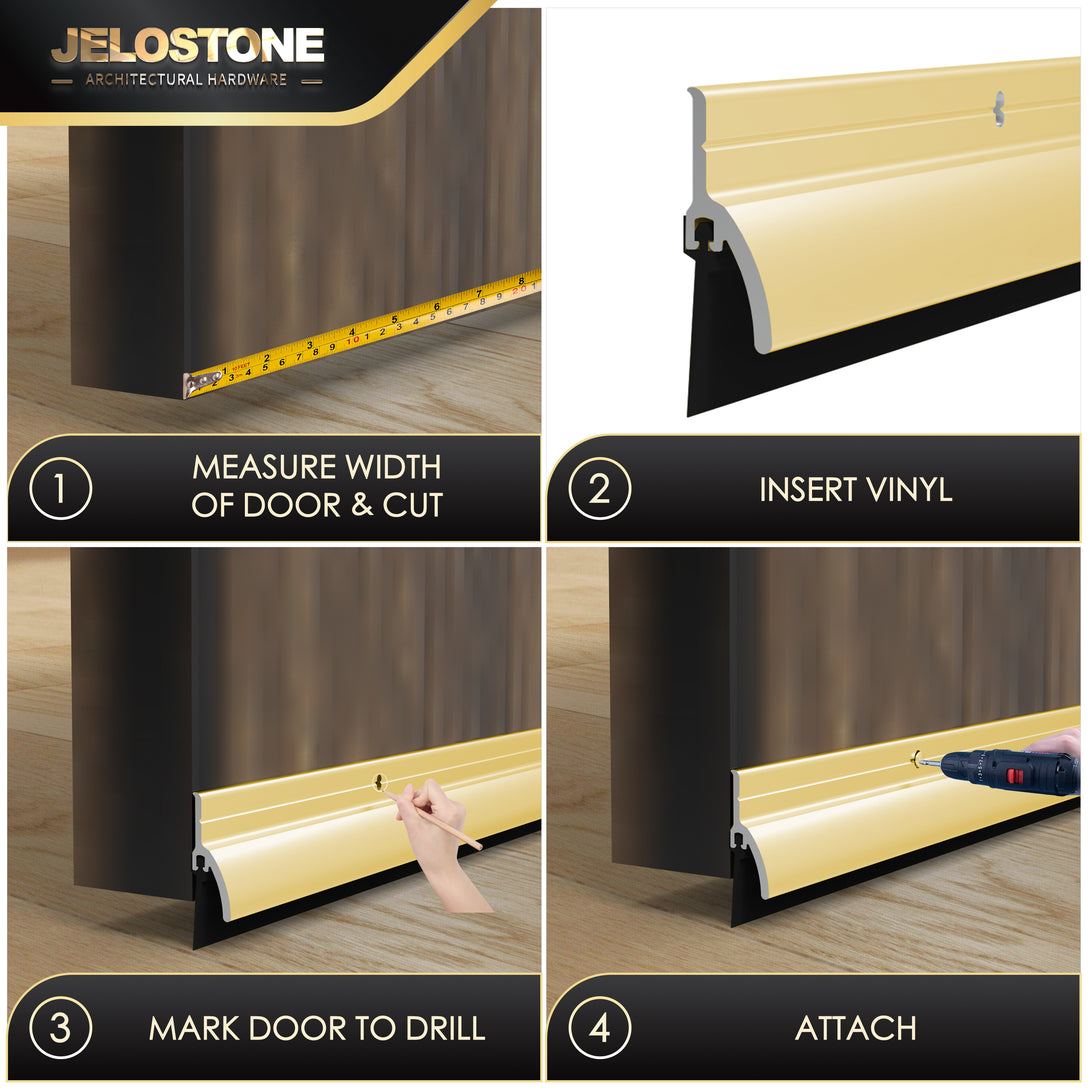 JELOSTONE
ARCHITECTURAL HARDWARE

1 MEASURE WIDTH OF DOOR & CUT

2 INSERT VINYL

3 MARK DOOR TO DRILL

4 ATTACH