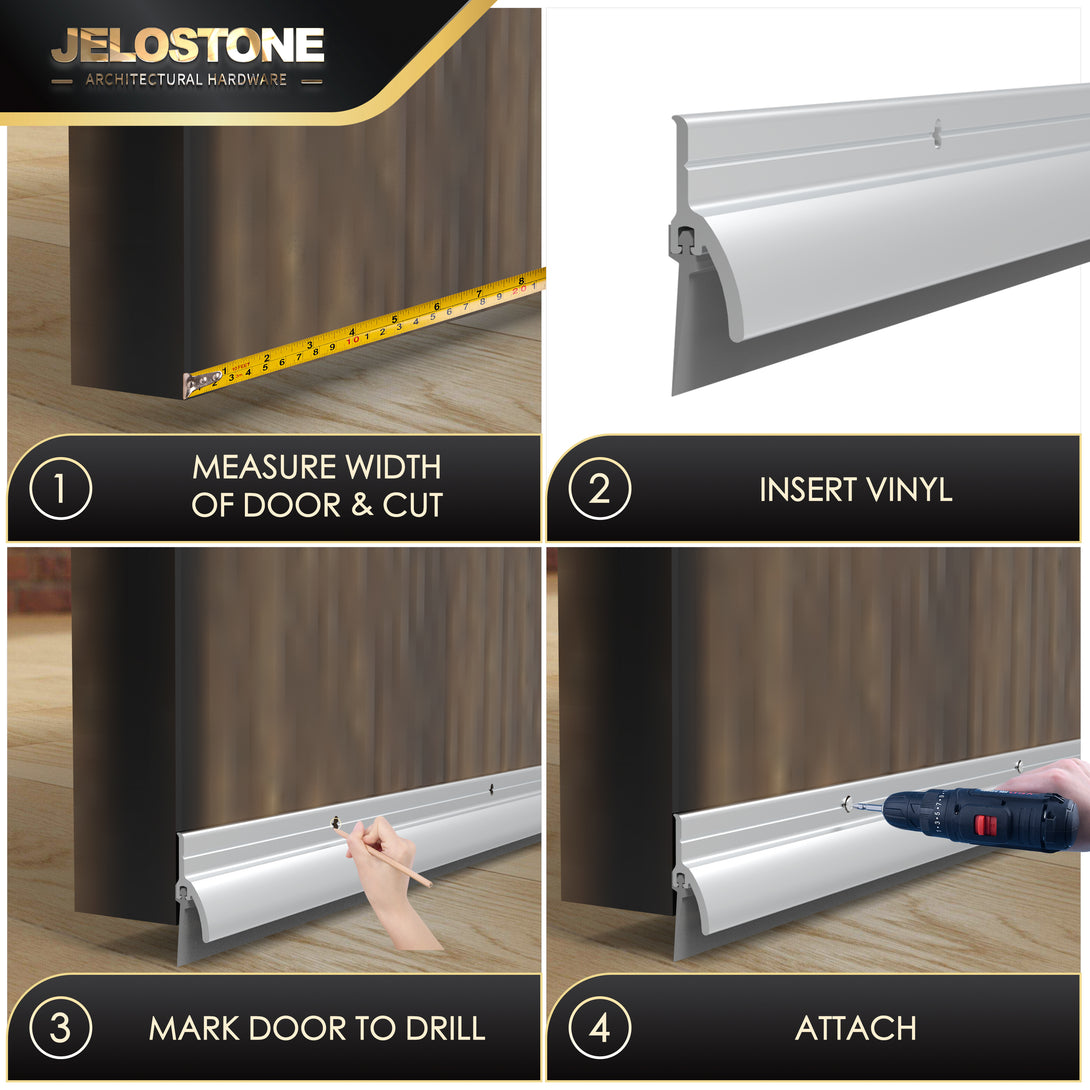 JELOSTONE
ARCHITECTURAL HARDWARE

1 MEASURE WIDTH OF DOOR & CUT

2 INSERT VINYL

3 MARK DOOR TO DRILL

4 ATTACH